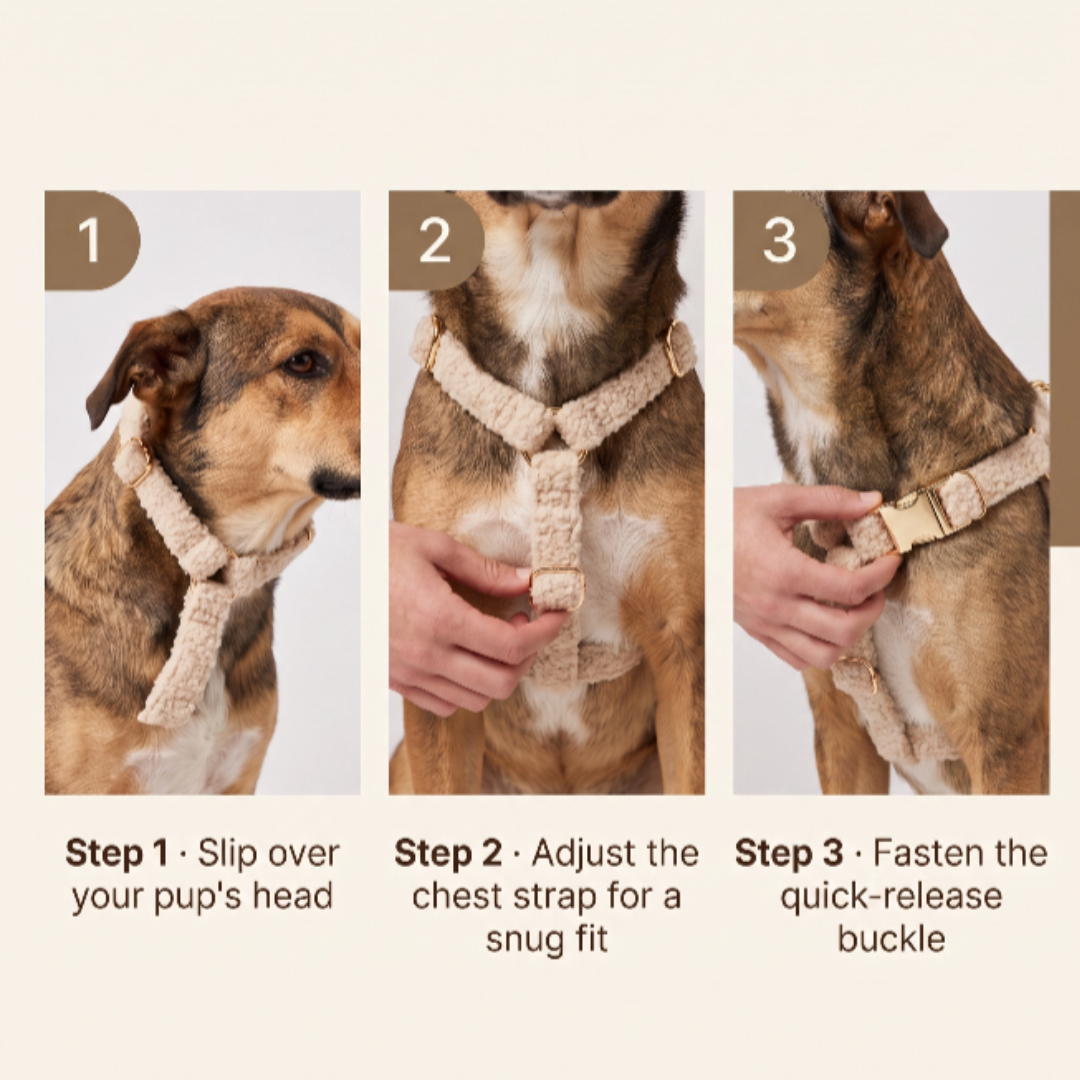 1

Step 1 · Slip over your pup's head

2

Step 2 · Adjust the chest strap for a snug fit

3

Step 3 · Fasten the quick-release buckle